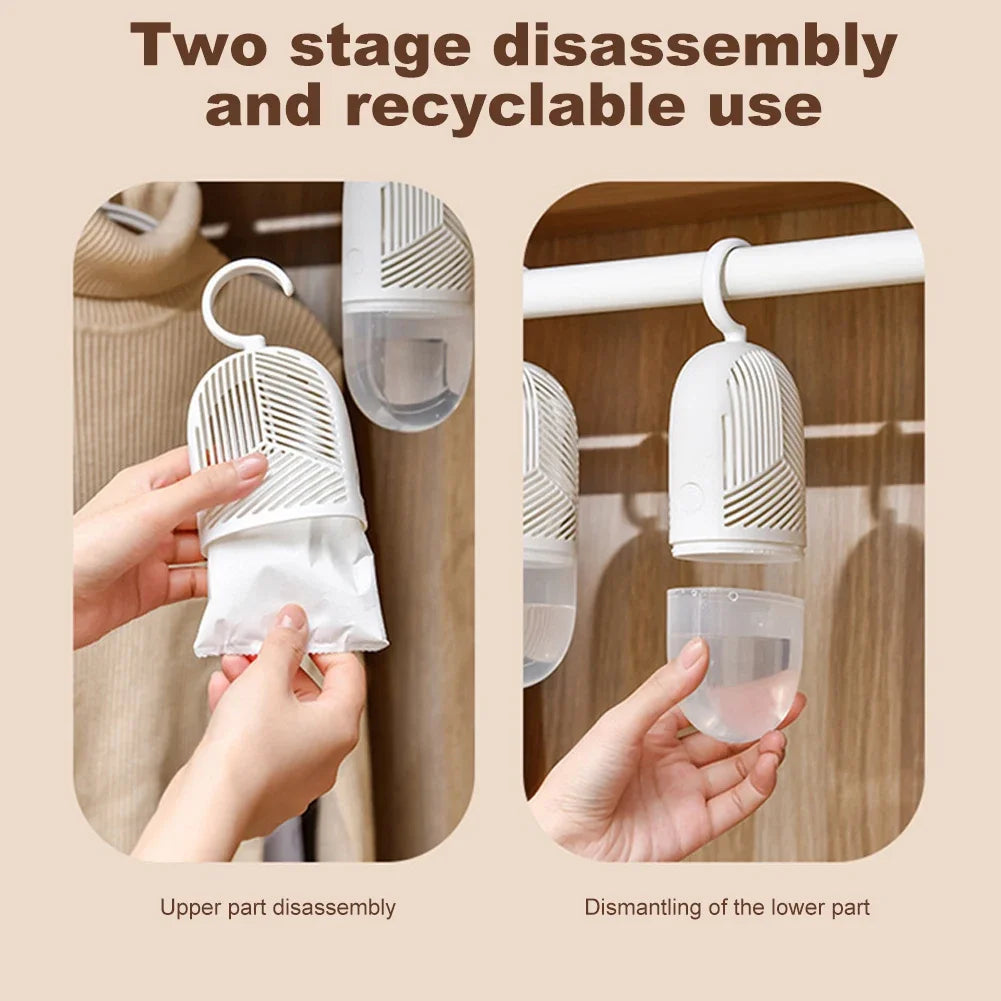 Two stage disassembly and recyclable use

Upper part disassembly

Dismantling of the lower part